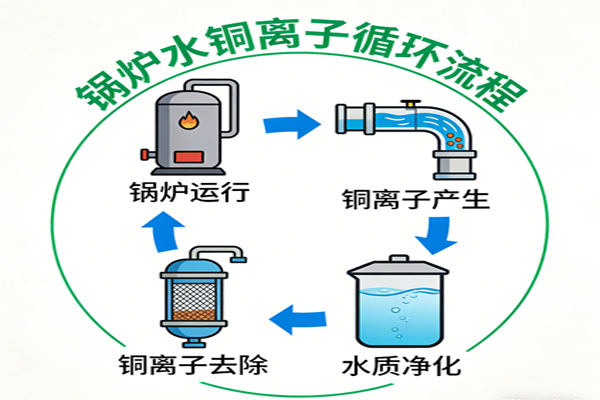 锅炉水铜离子循环流程

锅炉运行

铜离子产生

水质净化

铜离子去除